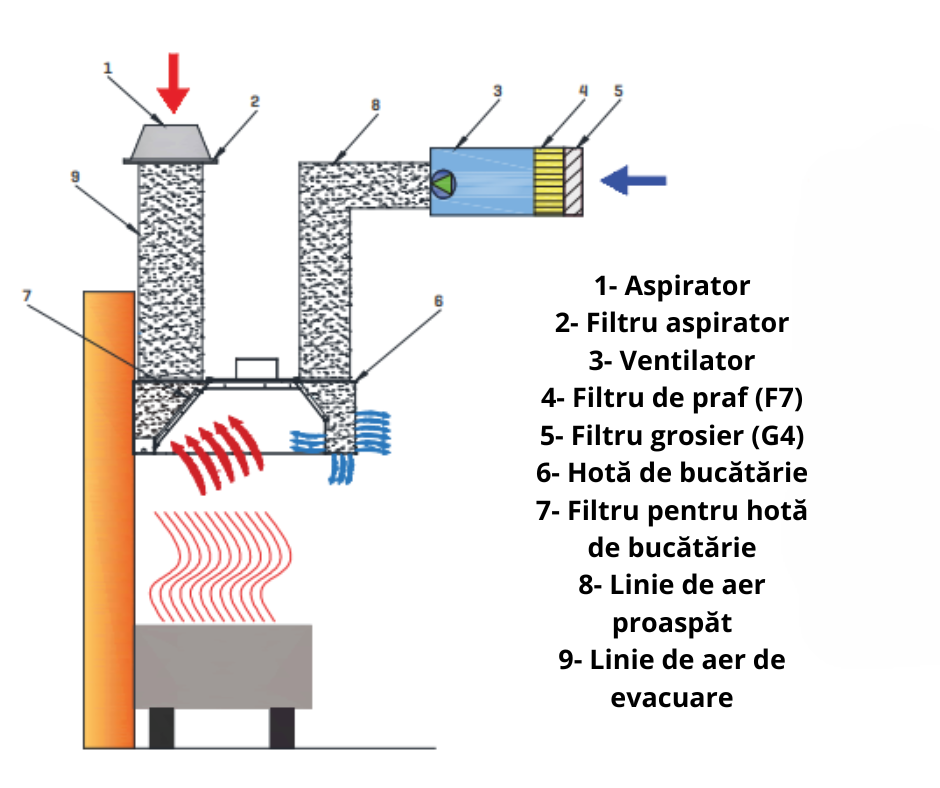 1
2
8
3
4
5
9
7
6

1- Aspirator
2- Filtru aspirator
3- Ventilator
4- Filtru de praf (F7)
5- Filtru grosier (G4)
6- Hotă de bucătărie
7- Filtru pentru hotă de bucătărie
8- Linie de aer proaspăt
9- Linie de aer de evacuare